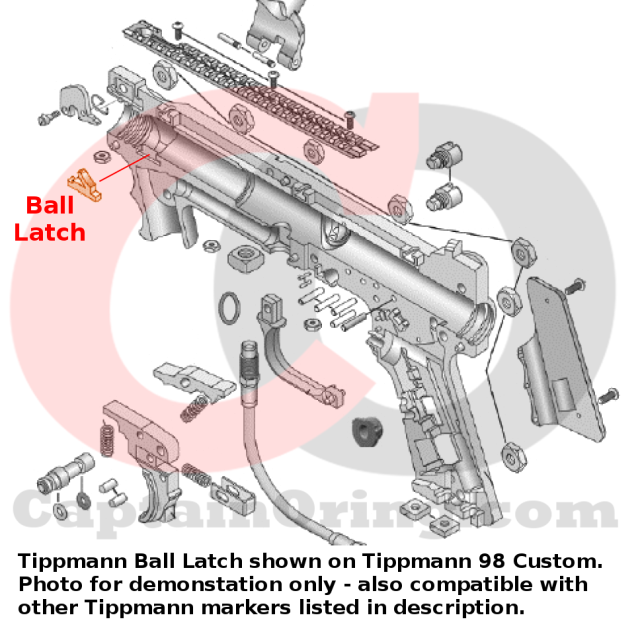 Ball Latch

CaptainOrings.com

Tippmann Ball Latch shown on Tippmann 98 Custom. Photo for demonstation only - also compatible with other Tippmann markers listed in description.